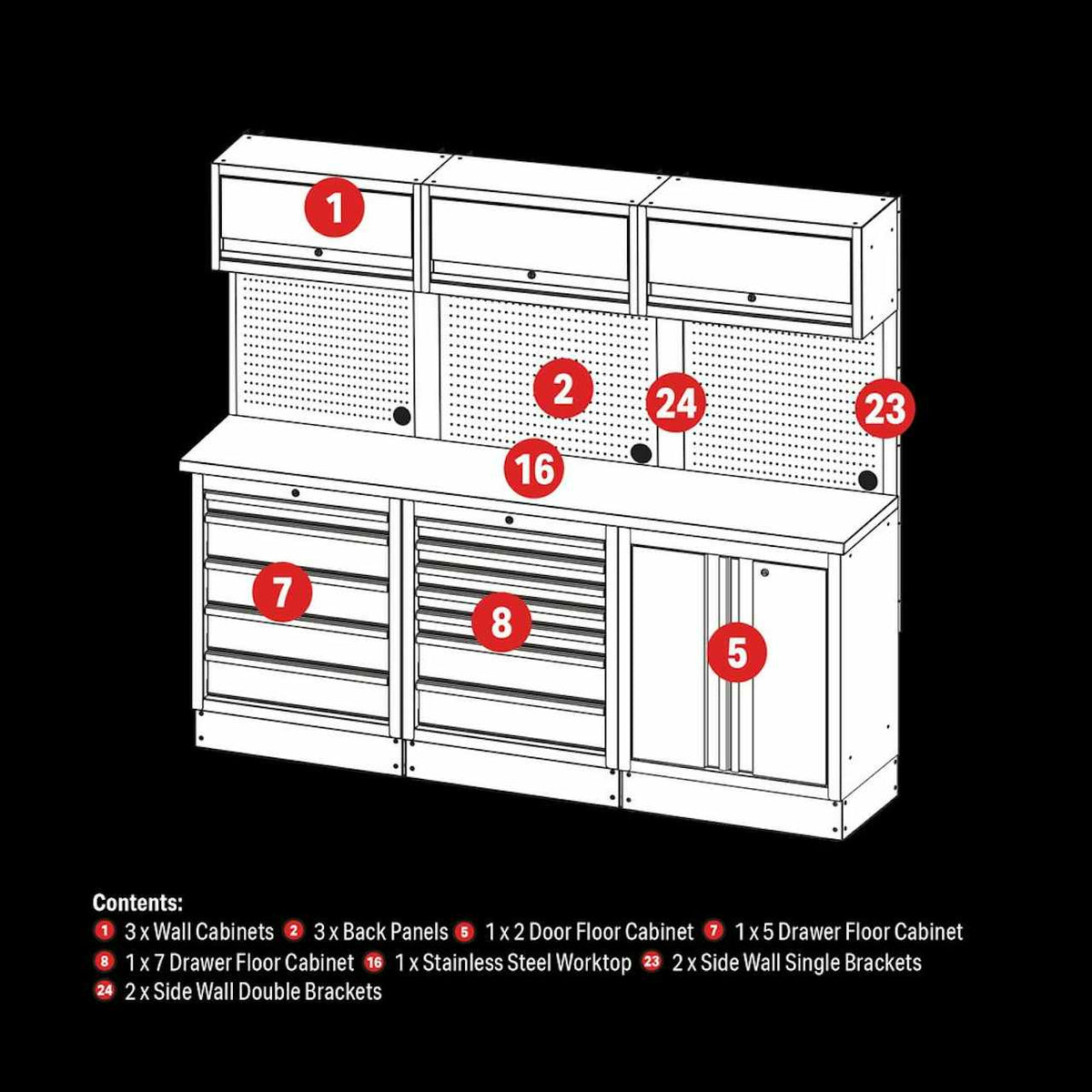 1

2

24

23

16

7

8

5

Contents:
1 3 x Wall Cabinets 2 3 x Back Panels 5 1 x 2 Door Floor Cabinet 7 1 x 5 Drawer Floor Cabinet
8 1 x 7 Drawer Floor Cabinet 16 1 x Stainless Steel Worktop 23 2 x Side Wall Single Brackets
24 2 x Side Wall Double Brackets